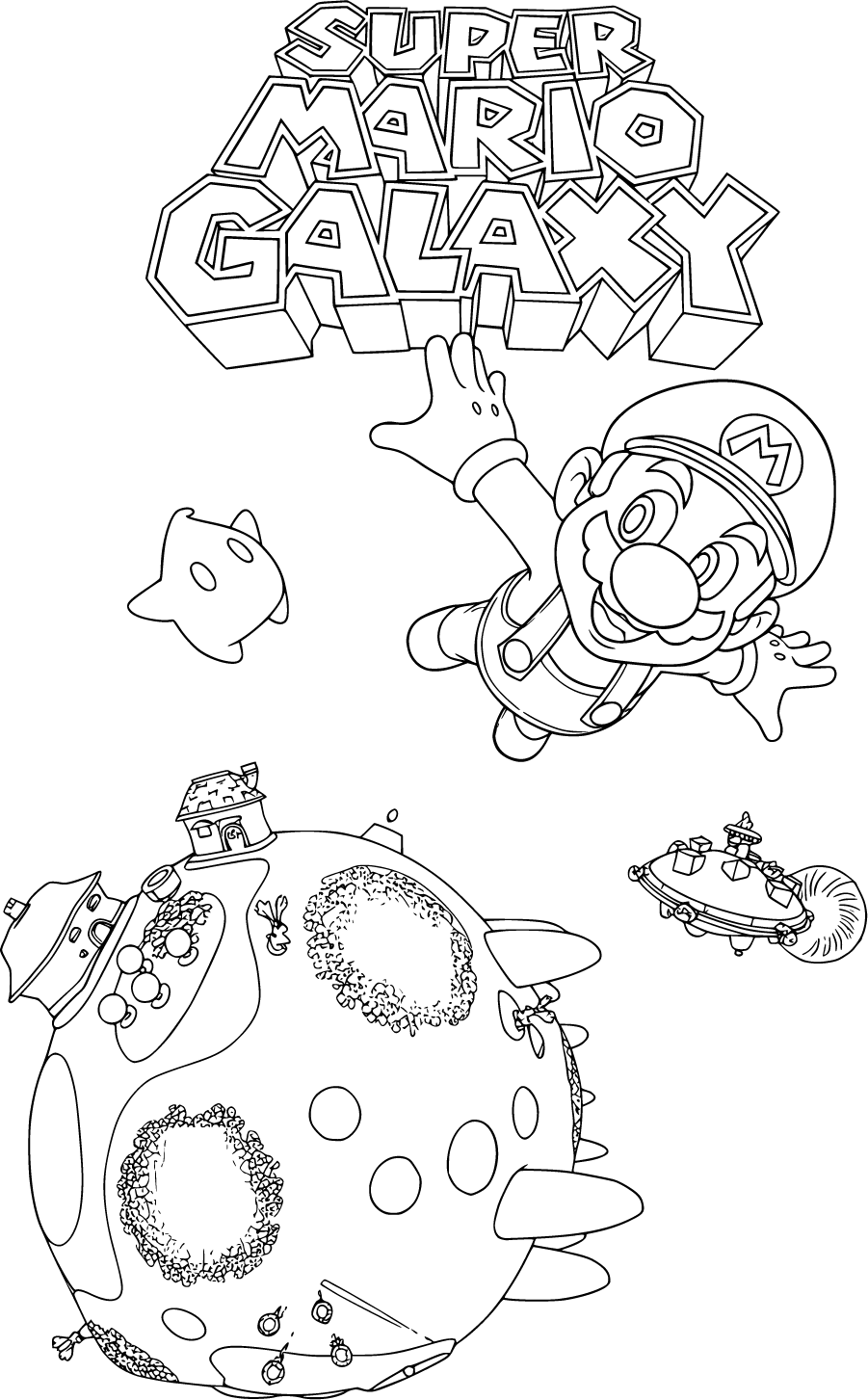 SUPER MARIO GALAXY

M